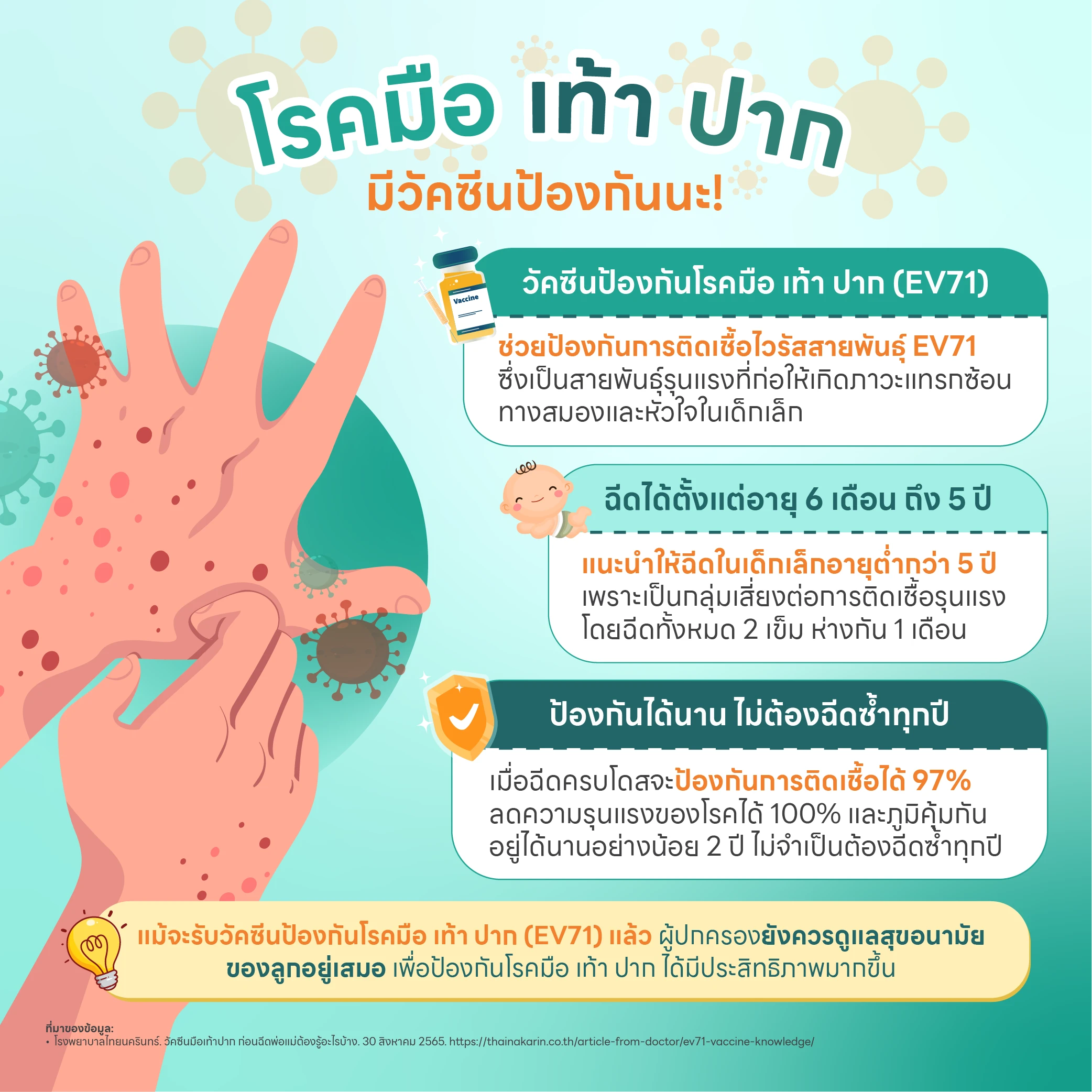 โรคมือ เท้า ปาก
มีวัคซีนป้องกันนะ!

Vaccine

วัคซีนป้องกันโรคมือ เท้า ปาก (EV71)

ช่วยป้องกันการติดเชื้อไวรัสสายพันธุ์ EV71 ซึ่งเป็นสายพันธุ์รุนแรงที่ก่อให้เกิดภาวะแทรกซ้อนทางสมองและหัวใจในเด็กเล็ก

ฉีดได้ตั้งแต่อายุ 6 เดือน ถึง 5 ปี

แนะนำให้ฉีดในเด็กเล็กอายุต่ำกว่า 5 ปี เพราะเป็นกลุ่มเสี่ยงต่อการติดเชื้อรุนแรง โดยฉีดทั้งหมด 2 เข็ม ห่างกัน 1 เดือน

ป้องกันได้นาน ไม่ต้องฉีดซ้ำทุกปี

เมื่อฉีดครบโดสจะป้องกันการติดเชื้อได้ 97% ลดความรุนแรงของโรคได้ 100% และภูมิคุ้มกันอยู่ได้นานอย่างน้อย 2 ปี ไม่จำเป็นต้องฉีดซ้ำทุกปี

แม้จะรับวัคซีนป้องกันโรคมือ เท้า ปาก (EV71) แล้ว ผู้ปกครองยังควรดูแลสุขอนามัยของลูกอยู่เสมอ เพื่อป้องกันโรคมือ เท้า ปาก ได้มีประสิทธิภาพมากขึ้น

ที่มาของข้อมูล:
• โรงพยาบาลไทยนครินทร์. วัคซีนมือเท้าปาก ก่อนฉีดพ่อแม่ต้องรู้อะไรบ้าง. 30 สิงหาคม 2565. https://thainakarin.co.th/article-from-doctor/ev71-vaccine-knowledge/