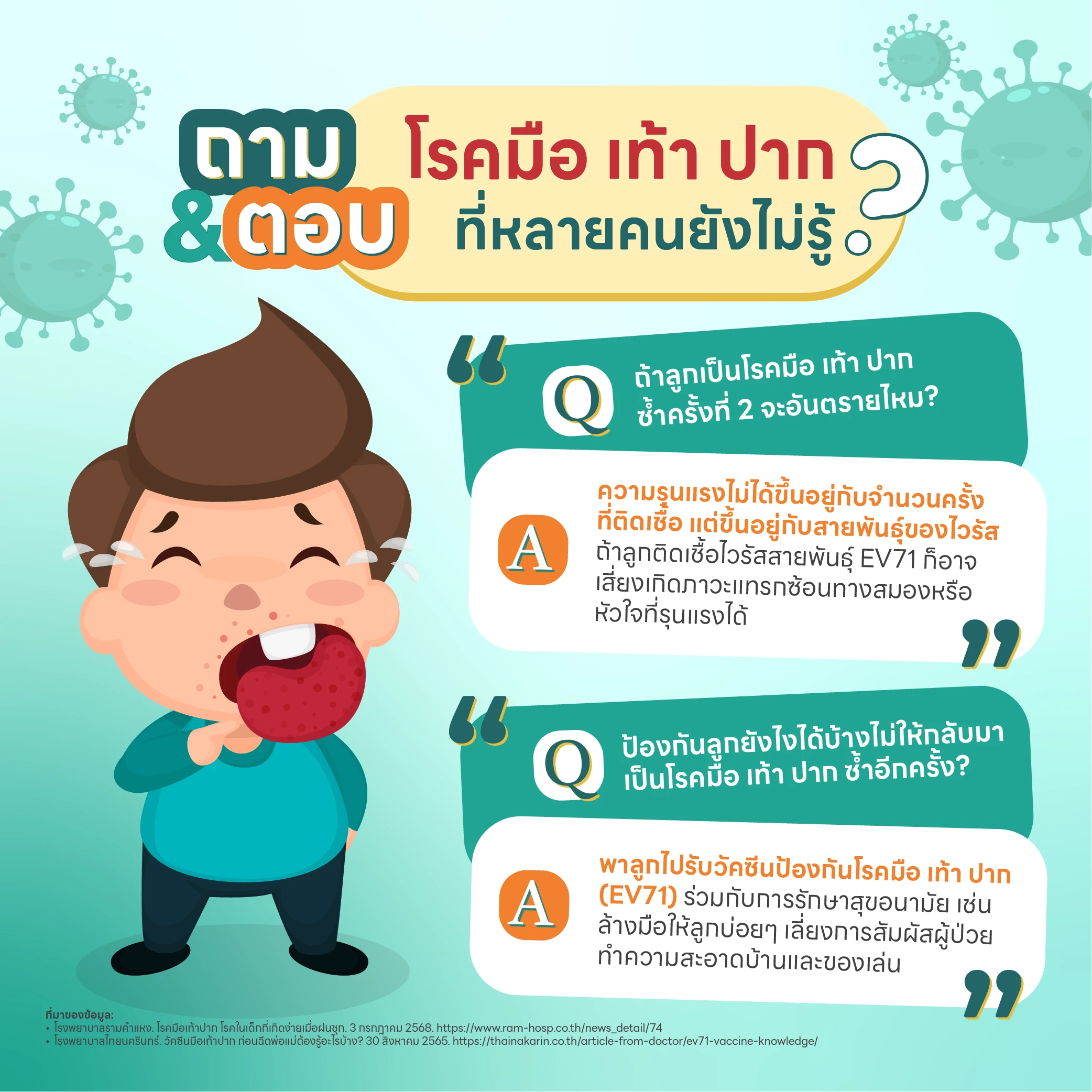 ถาม & ตอบ โรคมือ เท้า ปาก ที่หลายคนยังไม่รู้ ?

Q ถ้าลูกเป็นโรคมือ เท้า ปาก ซ้ำครั้งที่ 2 จะอันตรายไหม?

A ความรุนแรงไม่ได้ขึ้นอยู่กับจำนวนครั้งที่ติดเชื้อ แต่ขึ้นอยู่กับสายพันธุ์ของไวรัส ถ้าลูกติดเชื้อไวรัสสายพันธุ์ EV71 ก็อาจเสี่ยงเกิดภาวะแทรกซ้อนทางสมองหรือหัวใจที่รุนแรงได้

Q ป้องกันลูกยังไงได้บ้างไม่ให้กลับมาเป็นโรคมือ เท้า ปาก ซ้ำอีกครั้ง?

A พาลูกไปรับวัคซีนป้องกันโรคมือ เท้า ปาก (EV71) ร่วมกับการรักษาสุขอนามัย เช่น ล้างมือให้ลูกบ่อยๆ เลี่ยงการสัมผัสผู้ป่วย ทำความสะอาดบ้านและของเล่น

ที่มาของข้อมูล:
• โรงพยาบาลรามคำแหง. โรคมือเท้าปาก โรคในเด็กที่เกิดง่ายเมื่อฝนชุก. 3 กรกฎาคม 2568. https://www.ram-hosp.co.th/news_detail/74
• โรงพยาบาลไทยนครินทร์. วัคซีนมือเท้าปาก ก่อนฉีดพ่อแม่ต้องรู้อะไรบ้าง? 30 สิงหาคม 2565. https://thainakarin.co.th/article-from-doctor/ev71-vaccine-knowledge/