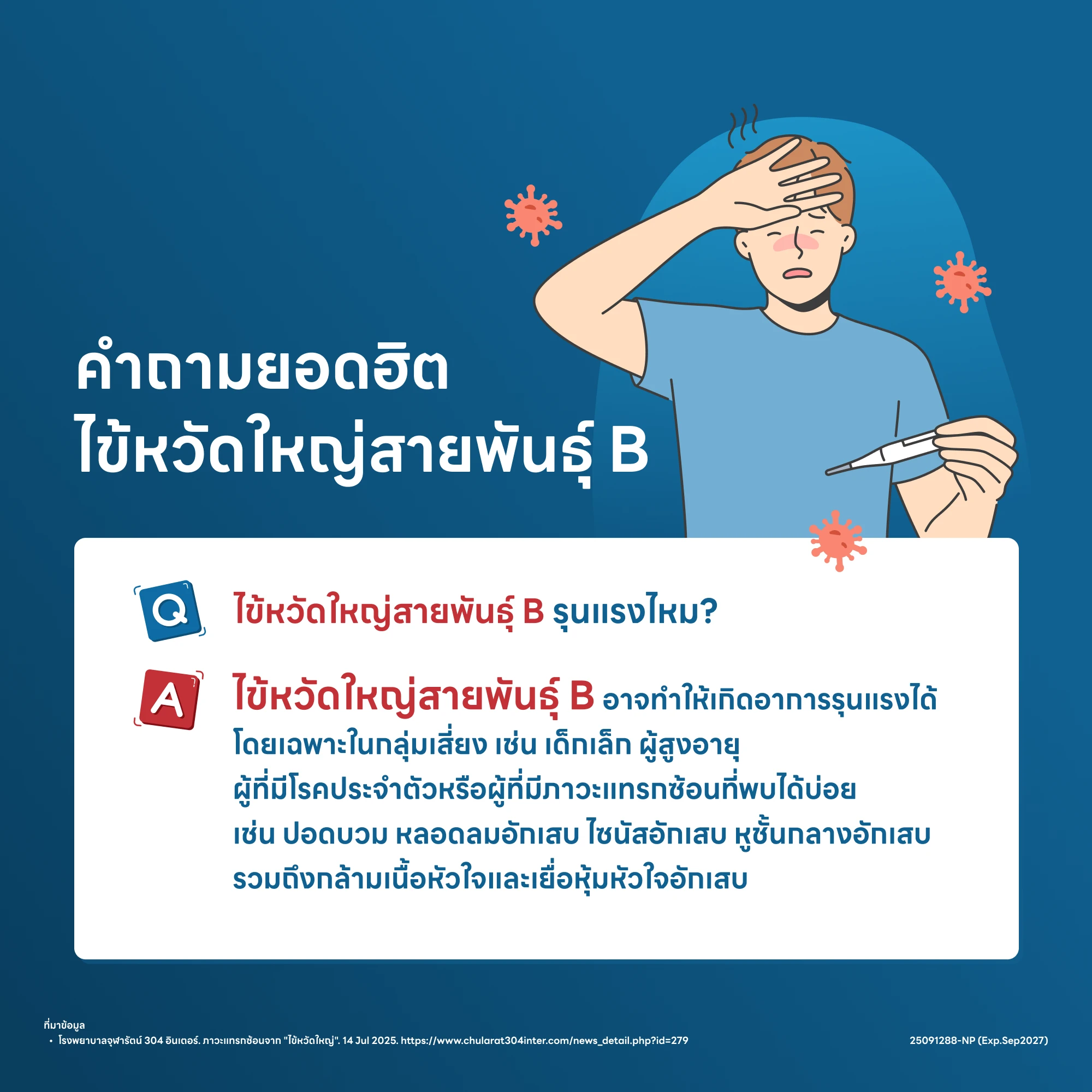 คำถามยอดฮิต
ไข้หวัดใหญ่สายพันธุ์ B

Q ไข้หวัดใหญ่สายพันธุ์ B รุนแรงไหม?

A ไข้หวัดใหญ่สายพันธุ์ B อาจทำให้เกิดอาการรุนแรงได้ โดยเฉพาะในกลุ่มเสี่ยง เช่น เด็กเล็ก ผู้สูงอายุ ผู้ที่มีโรคประจำตัวหรือผู้ที่มีภาวะแทรกซ้อนที่พบได้บ่อย เช่น ปอดบวม หลอดลมอักเสบ ไซนัสอักเสบ หูชั้นกลางอักเสบ รวมถึงกล้ามเนื้อหัวใจและเยื่อหุ้มหัวใจอักเสบ

ที่มาข้อมูล
• โรงพยาบาลจุฬารัตน์ 304 อินเตอร์. ภาวะแทรกซ้อนจาก "ไข้หวัดใหญ่". 14 Jul 2025. https://www.chularat304inter.com/news_detail.php?id=279

25091288-NP (Exp.Sep2027)