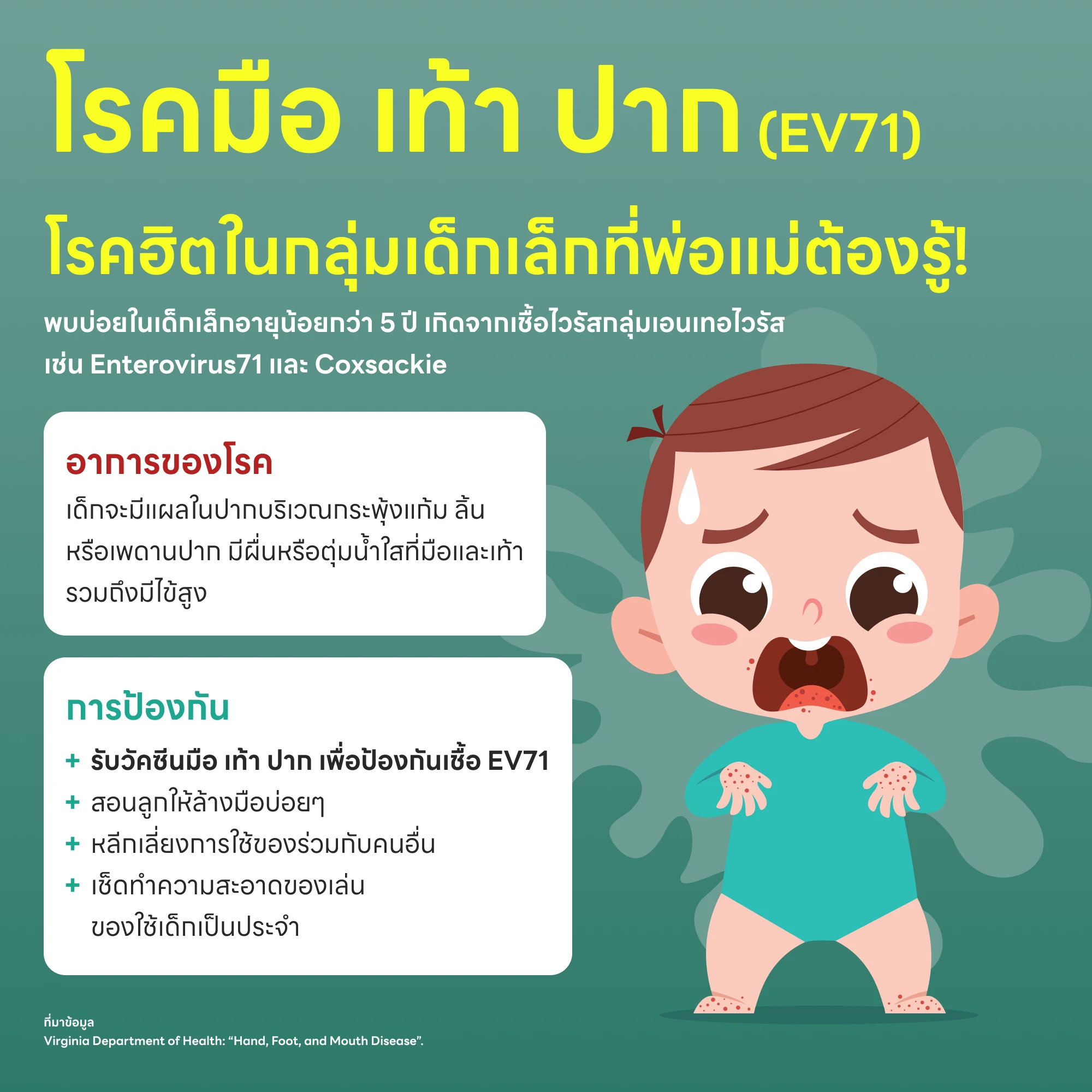 โรคมือ เท้า ปาก (EV71)

โรคฮิตในกลุ่มเด็กเล็กที่พ่อแม่ต้องรู้!

พบบ่อยในเด็กเล็กอายุน้อยกว่า 5 ปี เกิดจากเชื้อไวรัสกลุ่มเอนเทอไวรัส เช่น Enterovirus71 และ Coxsackie

อาการของโรค

เด็กจะมีแผลในปากบริเวณกระพุ้งแก้ม ลิ้น หรือเพดานปาก มีผื่นหรือตุ่มน้ำใสที่มือและเท้า รวมถึงมีไข้สูง

การป้องกัน

+ รับวัคซีนมือ เท้า ปาก เพื่อป้องกันเชื้อ EV71
+ สอนลูกให้ล้างมือบ่อยๆ
+ หลีกเลี่ยงการใช้ของร่วมกับคนอื่น
+ เช็ดทำความสะอาดของเล่น ของใช้เด็กเป็นประจำ

ที่มาข้อมูล
Virginia Department of Health: “Hand, Foot, and Mouth Disease”.